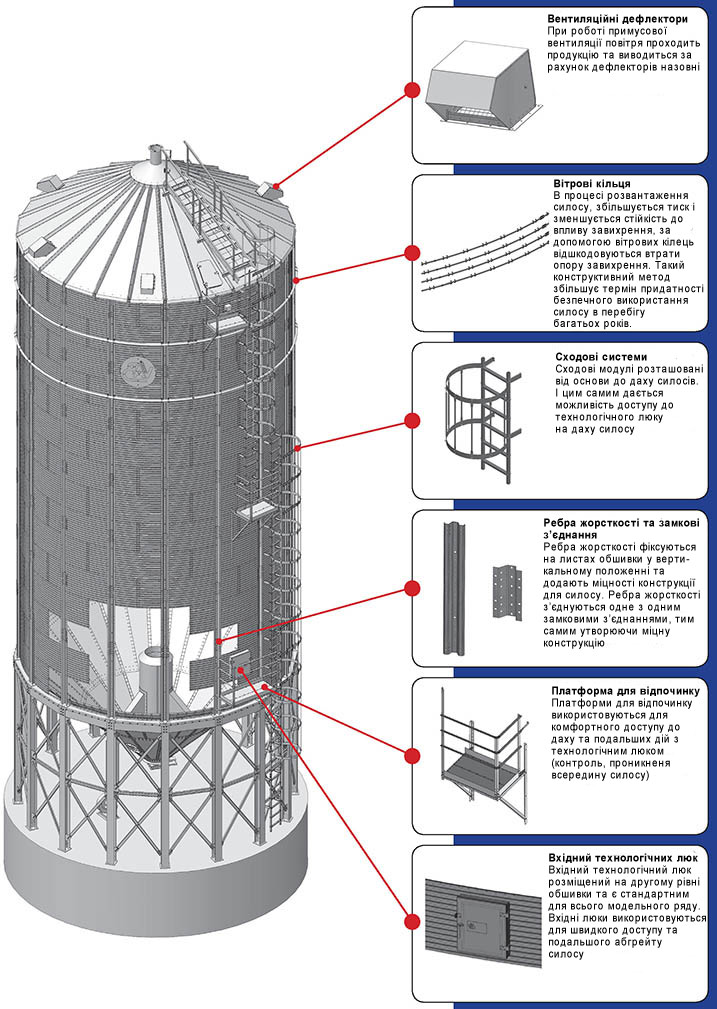 Вентиляційні дефлектори
При роботі примусової вентиляції повітря проходить продукцію та виводиться за рахунок дефлекторів назовні

Вітрові кільця
В процесі розвантаження силосу, збільшується тиск і зменшується стійкість до впливу завихрення, за допомогою вітрових кілець відшкодовуються втрати опору завихрення. Такий конструктивний метод збільшує термін придатності безпечного використання силосу в перебігу багатьох років.

Сходові системи
Сходові модулі розташовані від основи до даху силосів. І цим самим дається можливість доступу до технологічного люку на даху силосу

Ребра жорсткості та замкові з'єднання
Ребра жорсткості фіксуються на листах обшивки у вертикальному положенні та додають міцності конструкції для силосу. Ребра жорсткості з'єднуються одне з одним замковими з'єднаннями, тим самим утворюючи міцну конструкцію

Платформа для відпочинку
Платформи для відпочинку використовуються для комфортного доступу до даху та подальших дій з технологічним люком (контроль, проникнення всередину силосу)

Вхідний технологічних люк
Вхідний технологічний люк розміщений на другому рівні обшивки та є стандартним для всього модельного ряду. Вхідні люки використовуються для швидкого доступу та подальшого абгрейту силосу