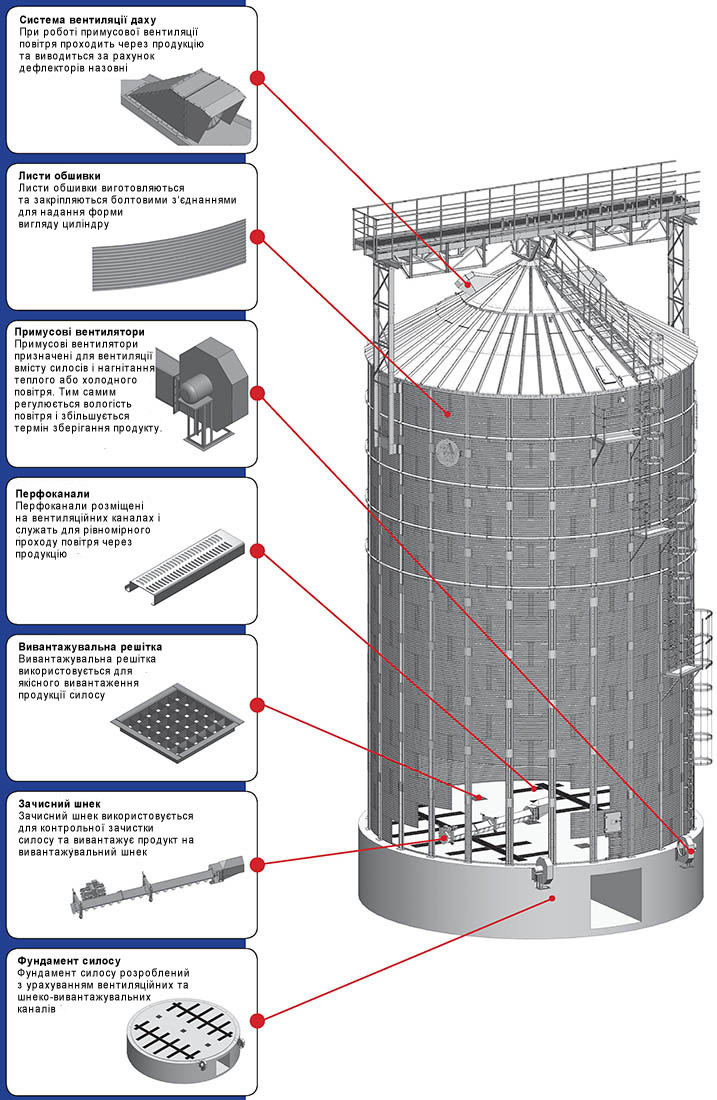 **Система вентиляції даху**
При роботі примусової вентиляції повітря проходить через продукцію та виводиться за рахунок дефлекторів назовні

**Листи обшивки**
Листи обшивки виготовляються та закріпляються болтовими з'єднаннями для надання форми вигляду циліндру

**Примусові вентилятори**
Примусові вентилятори призначені для вентиляції вмісту силосів і нагнітання теплого або холодного повітря. Тим самим регулюється вологість повітря і збільшується термін зберігання продукту.

**Перфоканали**
Перфоканали розміщені на вентиляційних каналах і служать для рівномірного проходу повітря через продукцію

**Вивантажувальна решітка**
Вивантажувальна решітка використовується для якісного вивантаження продукції силосу

**Зачисний шнек**
Зачисний шнек використовується для контрольної зачистки силосу та вивантажує продукт на вивантажувальний шнек

**Фундамент силосу**
Фундамент силосу розроблений з урахуванням вентиляційних та шнеко-вивантажувальних каналів