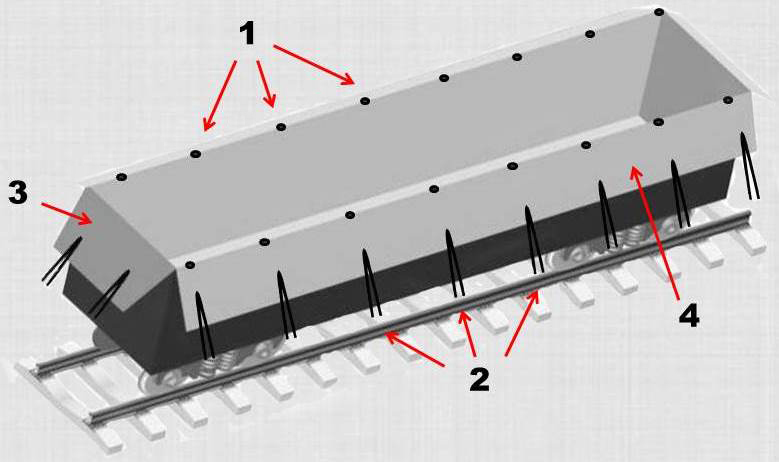 1
3
4
2